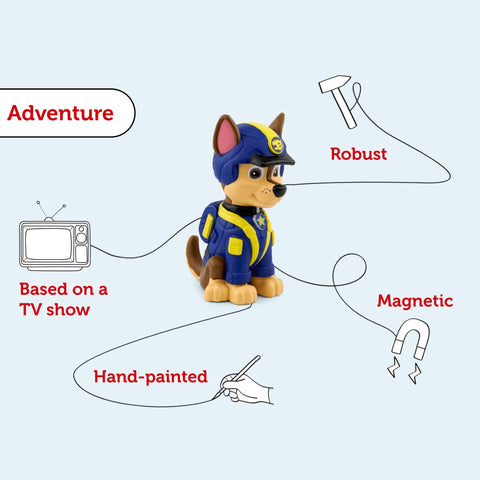 Adventure

Robust

Based on a TV show

Magnetic

Hand-painted