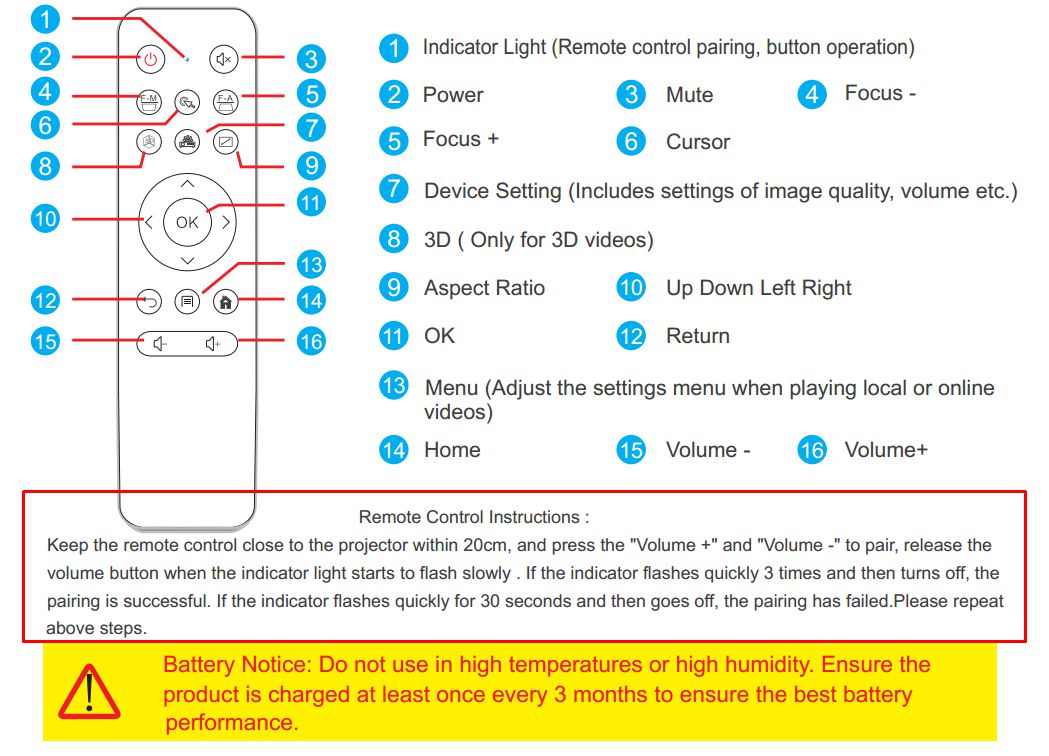 1
2
3
4
5
6
7
8
9
10
11
12
13
14
15
16

F-M
F-A
OK

1 Indicator Light (Remote control pairing, button operation)

2 Power
3 Mute
4 Focus -

5 Focus +
6 Cursor

7 Device Setting (Includes settings of image quality, volume etc.)

8 3D ( Only for 3D videos)

9 Aspect Ratio
10 Up Down Left Right

11 OK
12 Return

13 Menu (Adjust the settings menu when playing local or online videos)

14 Home
15 Volume -
16 Volume+

Remote Control Instructions :

Keep the remote control close to the projector within 20cm, and press the "Volume +" and "Volume -" to pair, release the volume button when the indicator light starts to flash slowly . If the indicator flashes quickly 3 times and then turns off, the pairing is successful. If the indicator flashes quickly for 30 seconds and then goes off, the pairing has failed.Please repeat above steps.

Battery Notice: Do not use in high temperatures or high humidity. Ensure the product is charged at least once every 3 months to ensure the best battery performance.