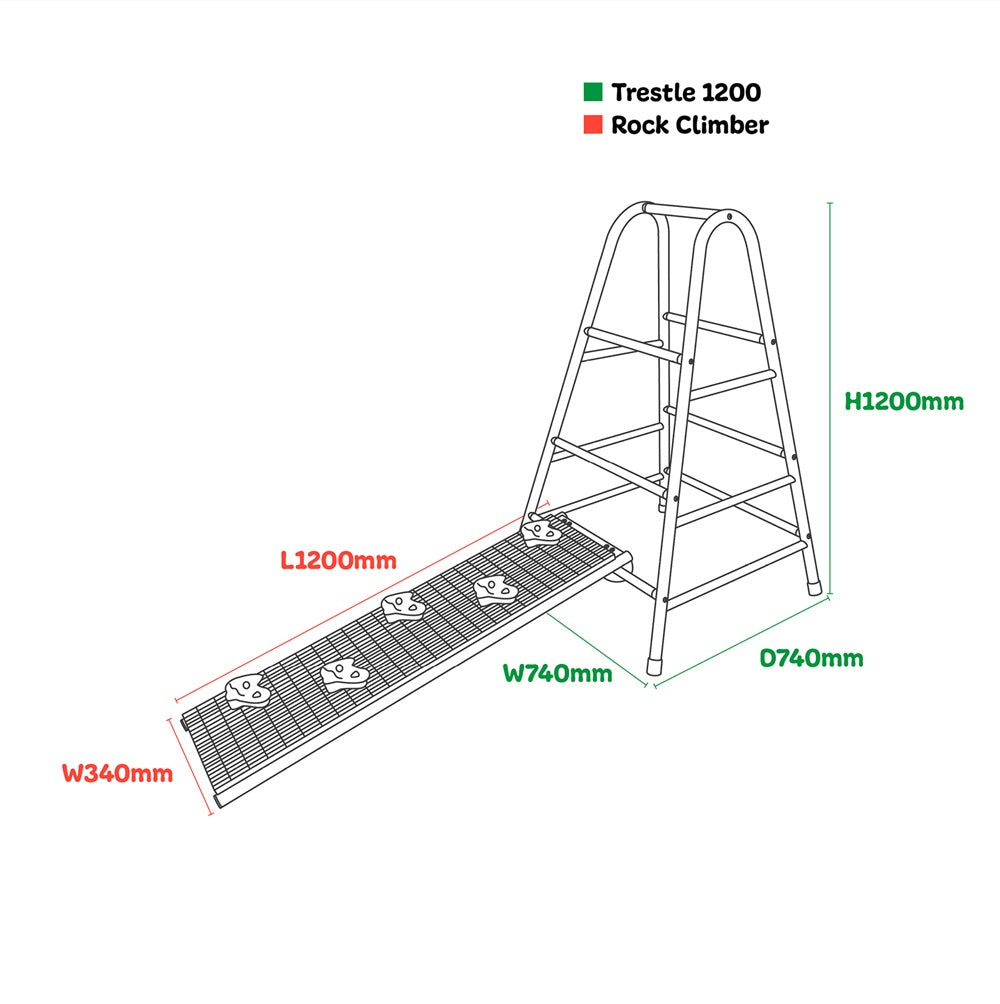 Trestle 1200
Rock Climber

H1200mm

L1200mm

W740mm

D740mm

W340mm