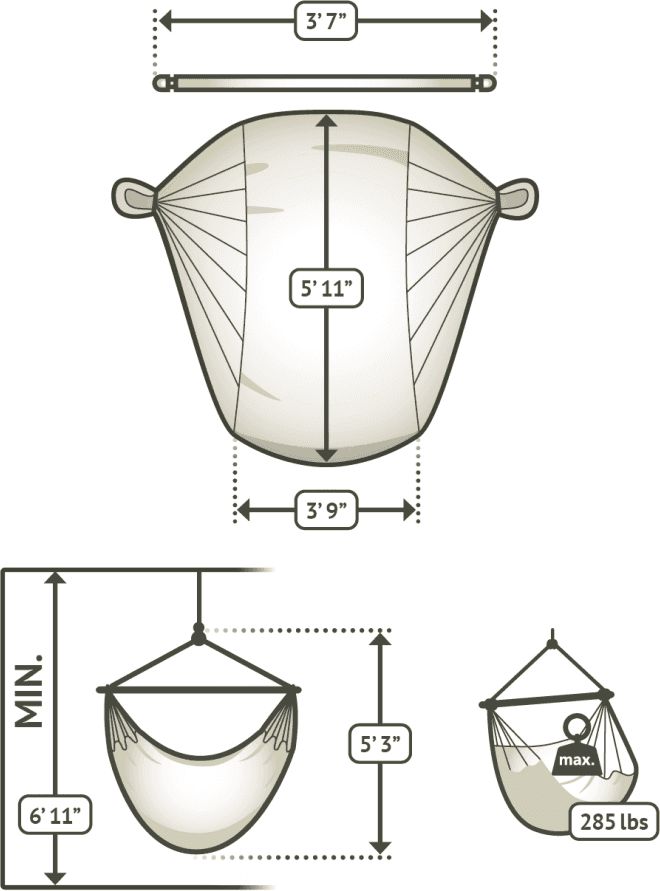 3' 7"

5' 11"

3' 9"

MIN.

6' 11"

5' 3"

max.

285 lbs