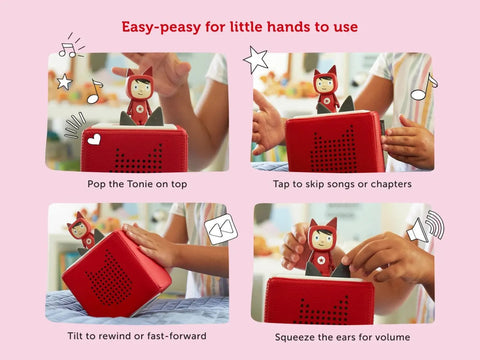 Easy-peasy for little hands to use

Pop the Tonie on top

Tap to skip songs or chapters

Tilt to rewind or fast-forward

Squeeze the ears for volume