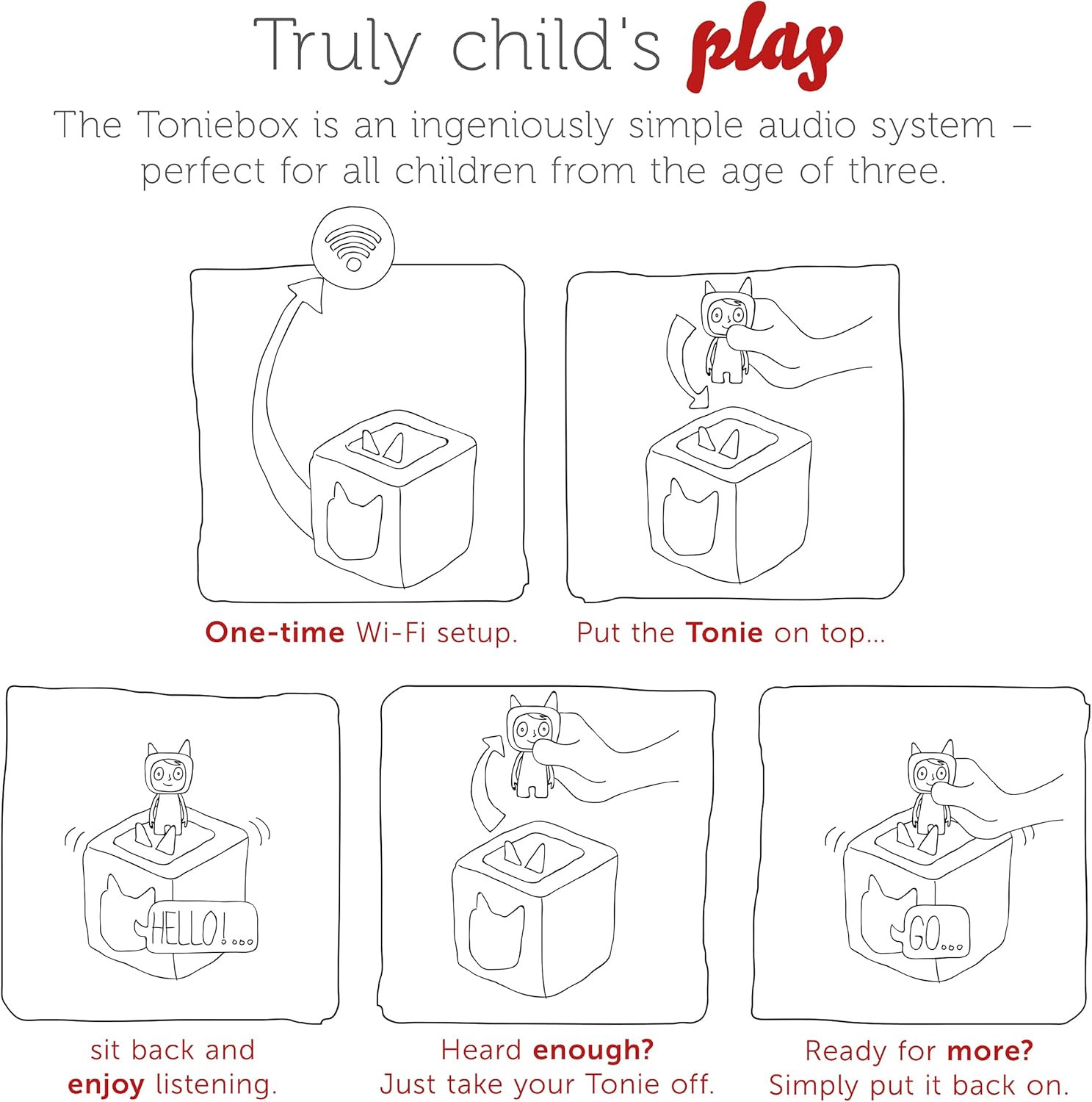 Truly child's play

The Toniebox is an ingeniously simple audio system – perfect for all children from the age of three.

One-time Wi-Fi setup.

Put the Tonie on top...

HELLO!...

sit back and enjoy listening.

Heard enough? Just take your Tonie off.

GO...

Ready for more? Simply put it back on.