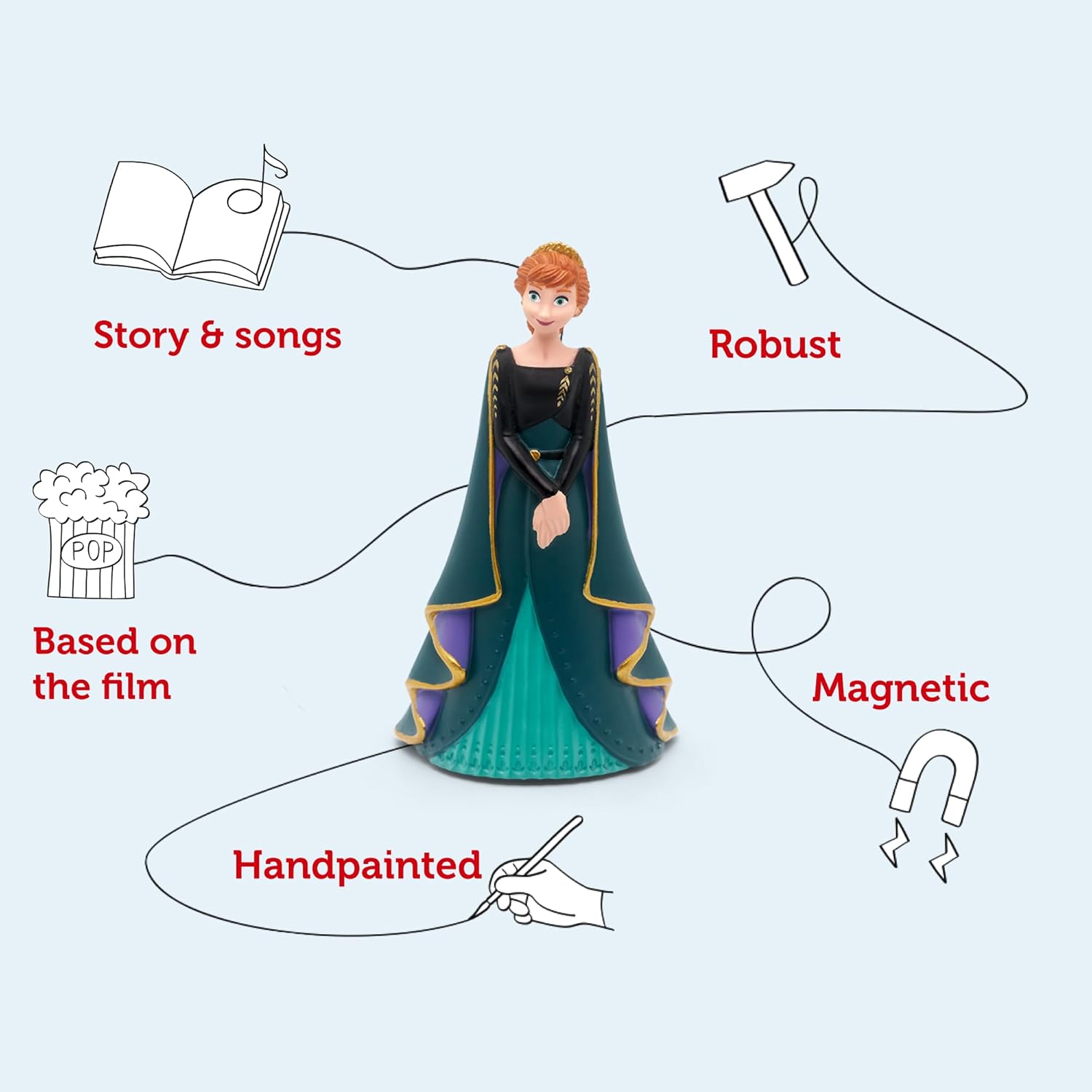 Story & songs

Robust

POP

Based on the film

Magnetic

Handpainted